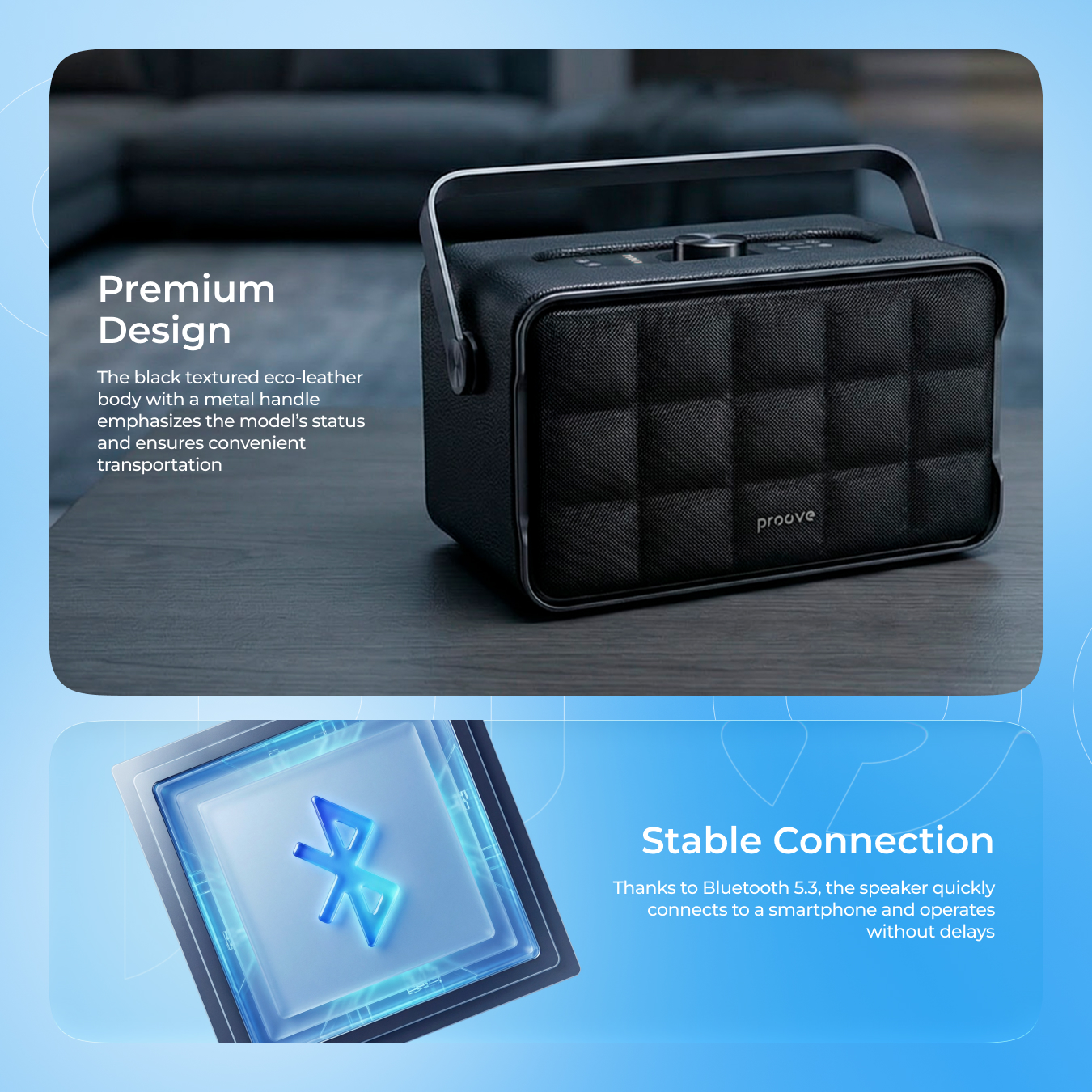 Premium Design

The black textured eco-leather body with a metal handle emphasizes the model's status and ensures convenient transportation

proove

Stable Connection

Thanks to Bluetooth 5.3, the speaker quickly connects to a smartphone and operates without delays